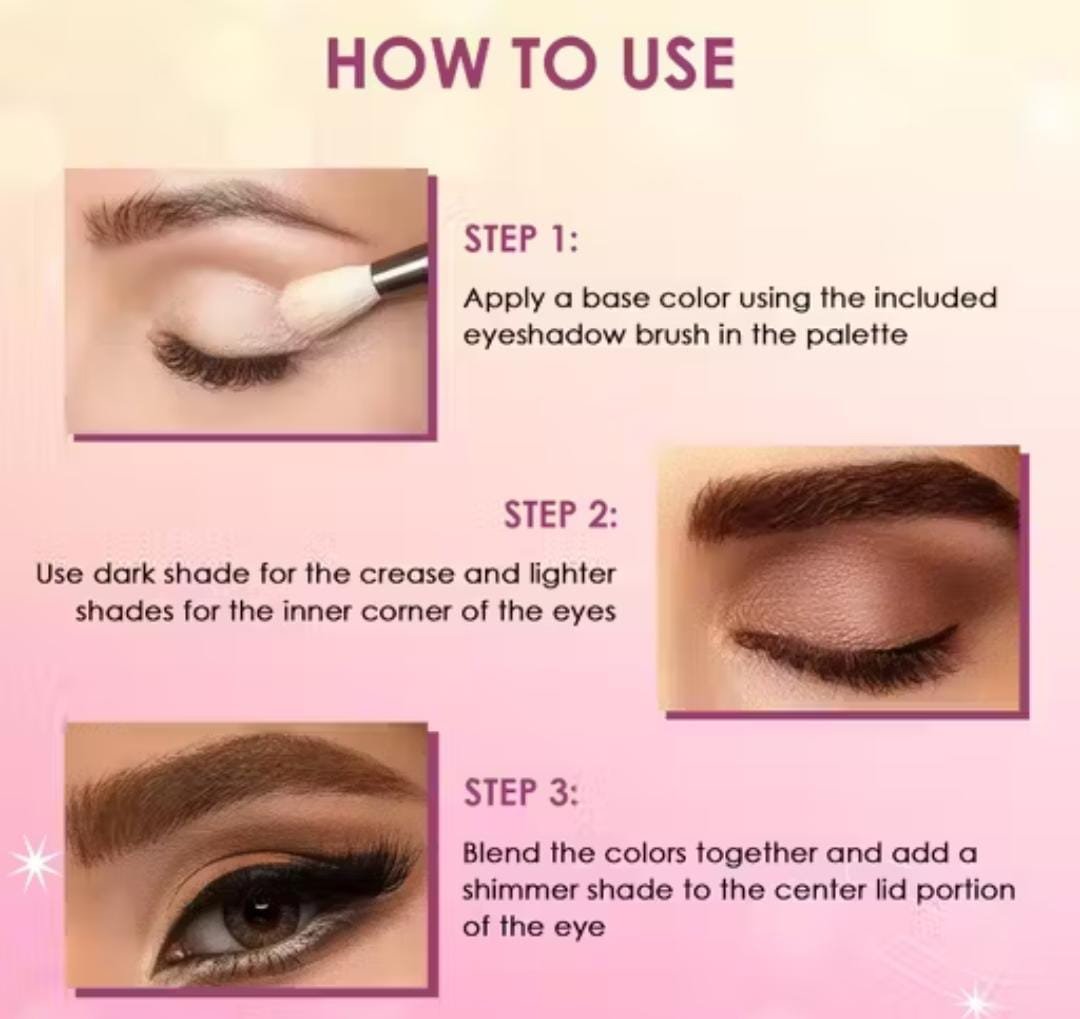 HOW TO USE

STEP 1:

Apply a base color using the included eyeshadow brush in the palette

STEP 2:

Use dark shade for the crease and lighter shades for the inner corner of the eyes

STEP 3:

Blend the colors together and add a shimmer shade to the center lid portion of the eye