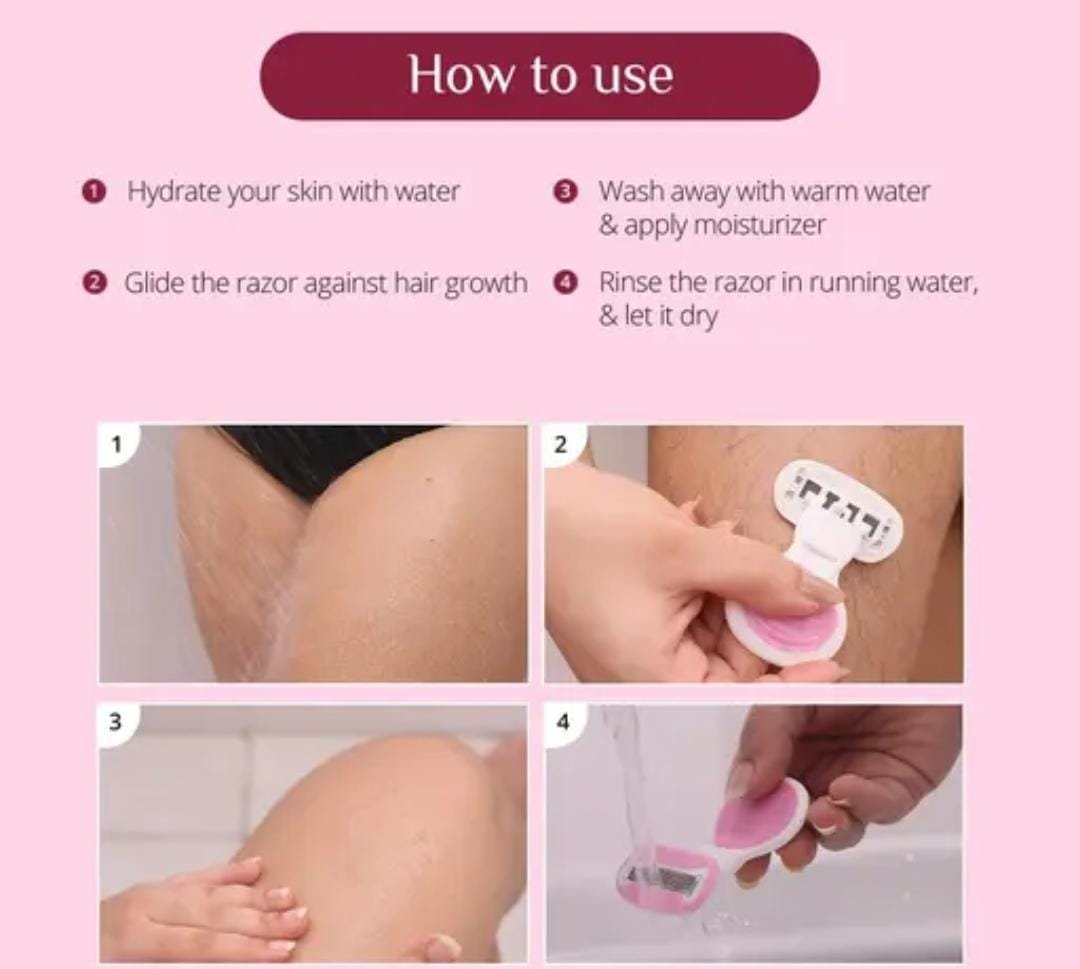 How to use

1 Hydrate your skin with water

2 Glide the razor against hair growth

3 Wash away with warm water & apply moisturizer

4 Rinse the razor in running water, & let it dry

1

2

3

4