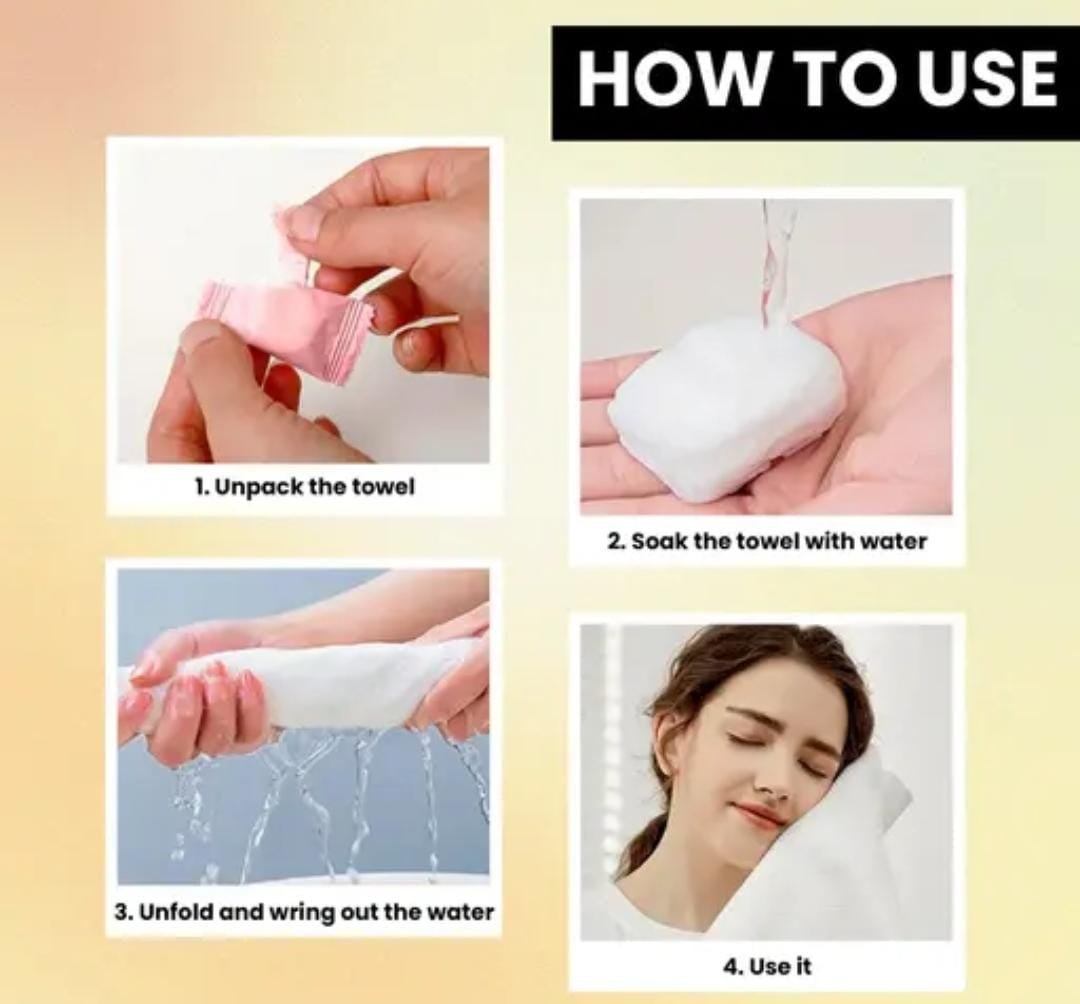 HOW TO USE

1. Unpack the towel

2. Soak the towel with water

3. Unfold and wring out the water

4. Use it